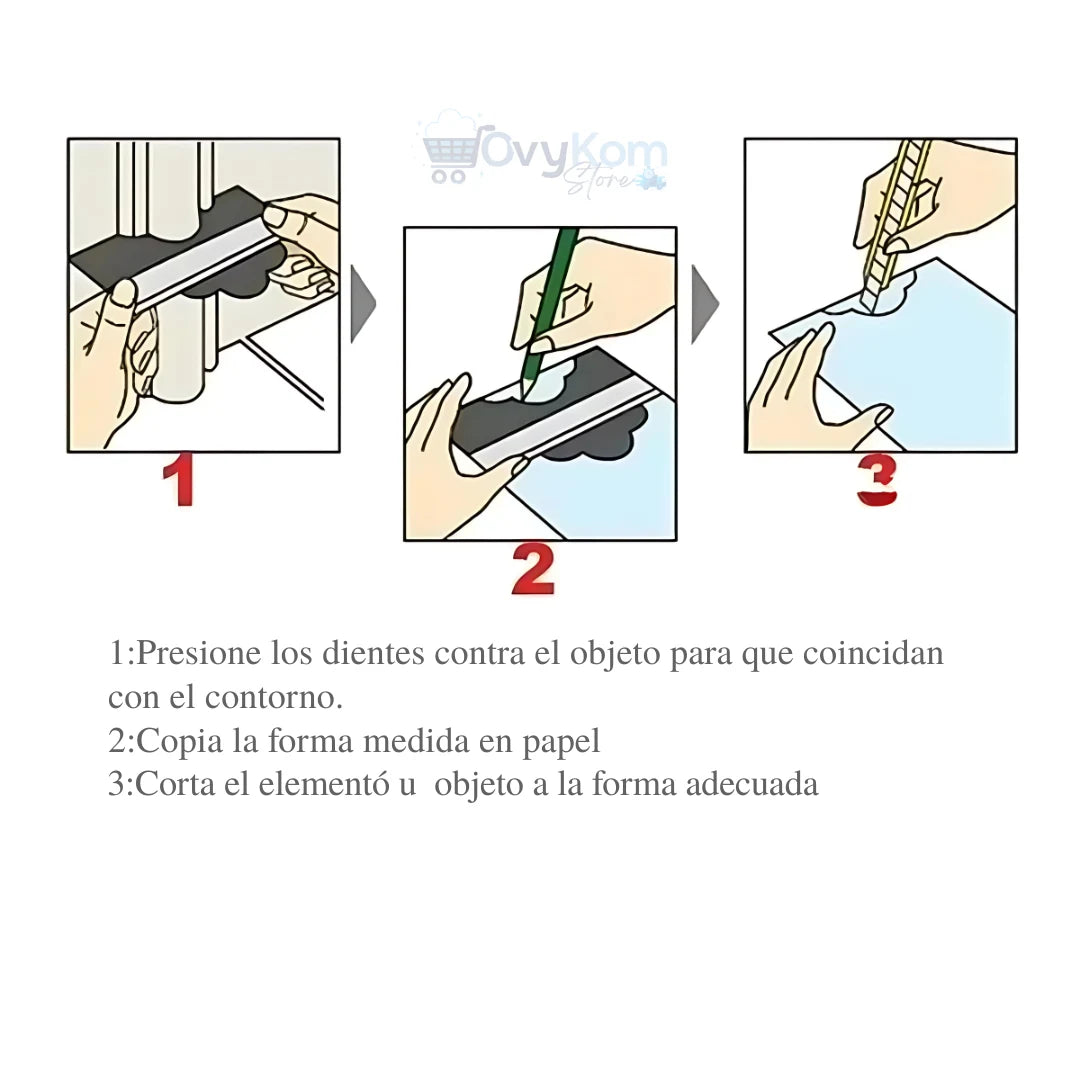 OvyKom Store

1

2

3

1:Presione los dientes contra el objeto para que coincidan con el contorno.
2:Copia la forma medida en papel
3:Corta el elementó u objeto a la forma adecuada